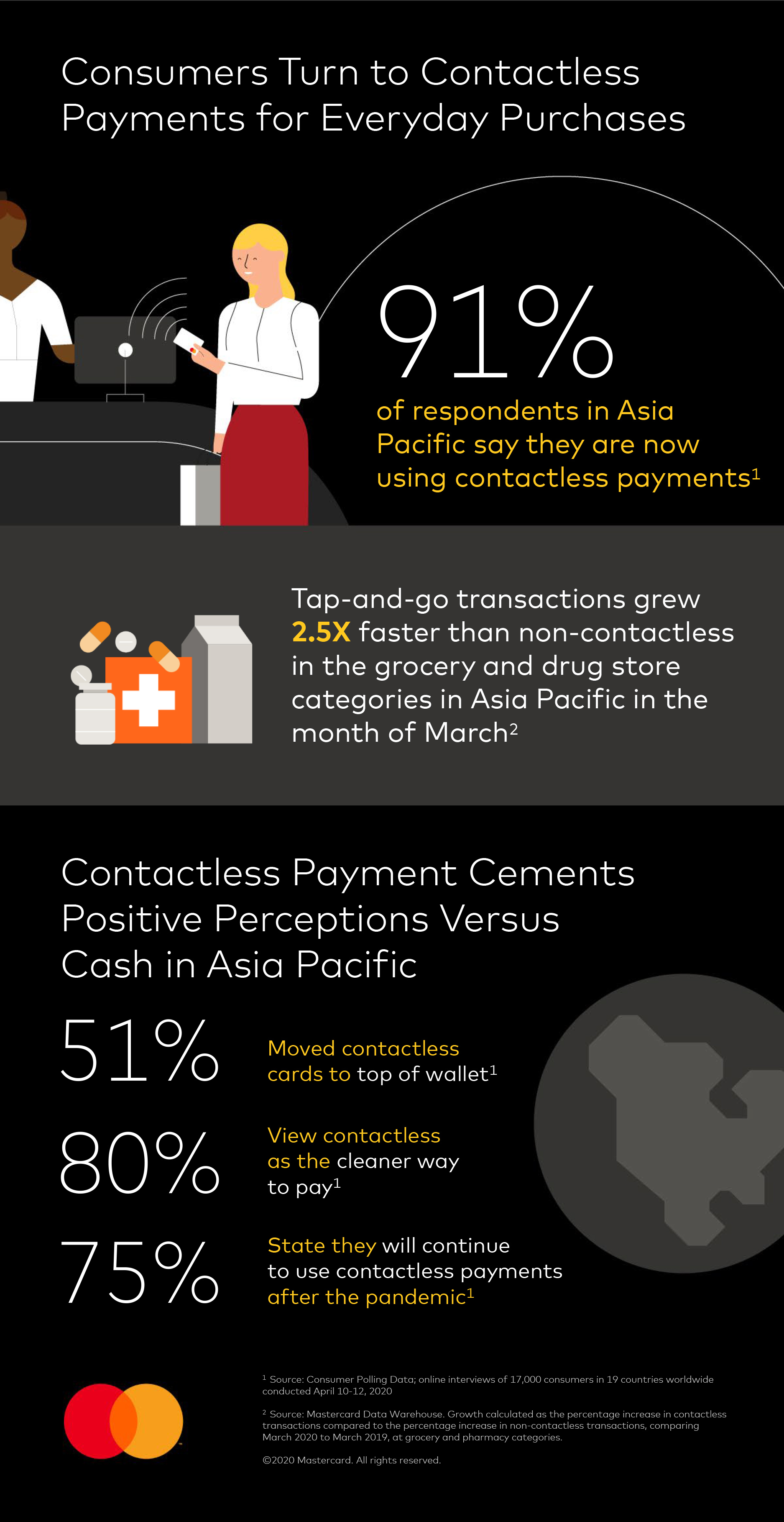 Consumers Turn to Contactless Payments for Everyday Purchases

91%

of respondents in Asia Pacific say they are now using contactless payments$^1$

Tap-and-go transactions grew 2.5X faster than non-contactless in the grocery and drug store categories in Asia Pacific in the month of March$^2$

Contactless Payment Cements Positive Perceptions Versus Cash in Asia Pacific

51%

Moved contactless cards to top of wallet$^1$

80%

View contactless as the cleaner way to pay$^1$

75%

State they will continue to use contactless payments after the pandemic$^1$

$^1$ Source: Consumer Polling Data; online interviews of 17,000 consumers in 19 countries worldwide conducted April 10-12, 2020

$^2$ Source: Mastercard Data Warehouse. Growth calculated as the percentage increase in contactless transactions compared to the percentage increase in non-contactless transactions, comparing March 2020 to March 2019, at grocery and pharmacy categories.

©2020 Mastercard. All rights reserved.